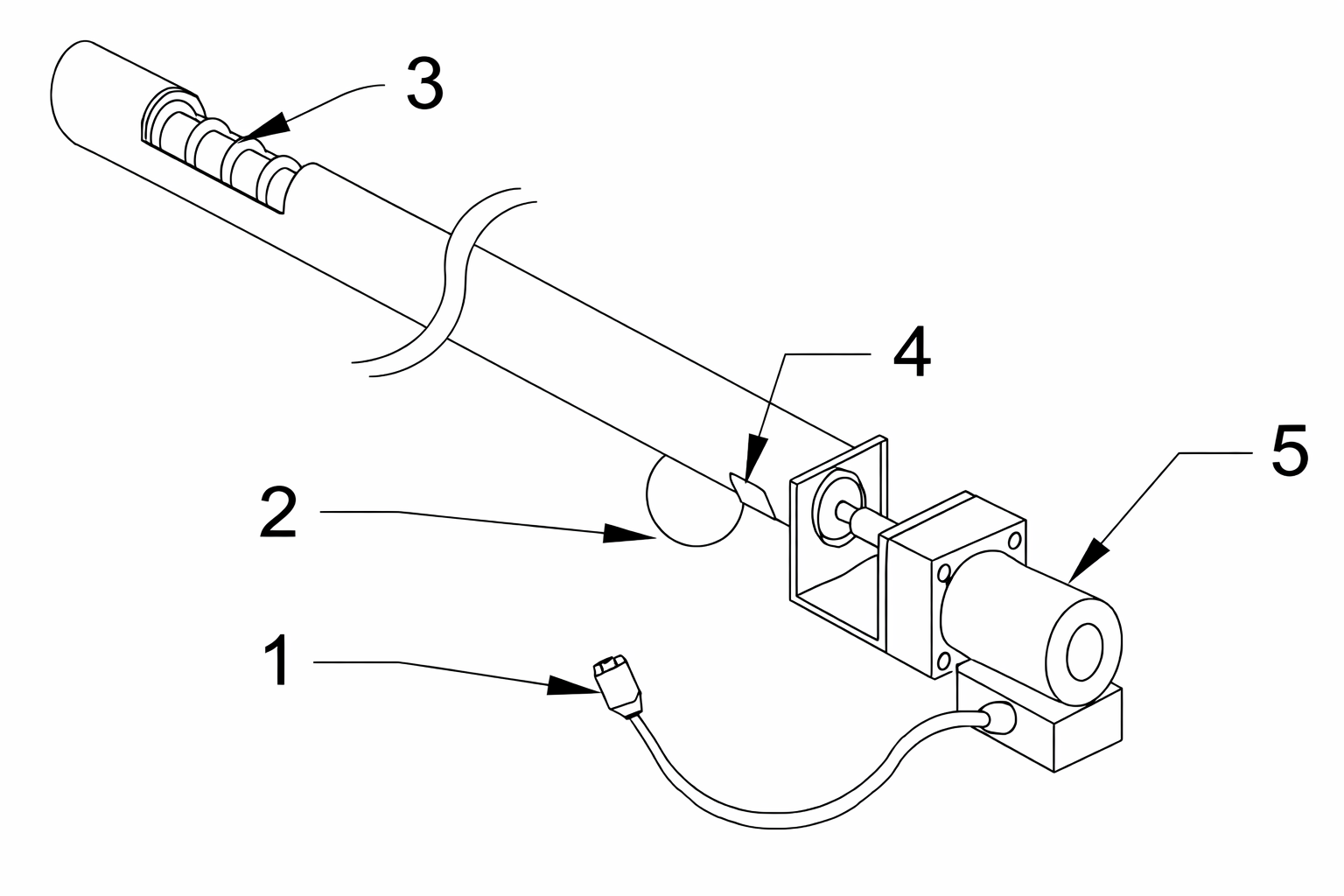 3
4
5
2
1